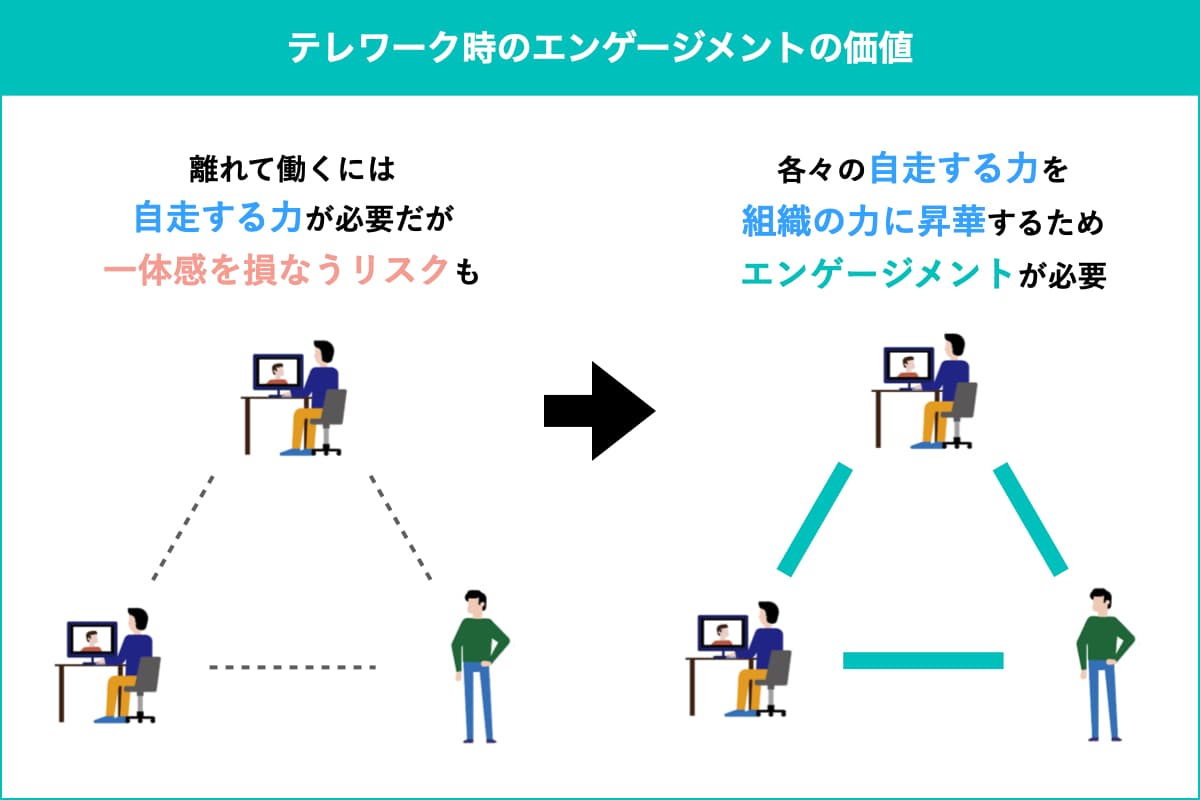 テレワーク時のエンゲージメントの価値

離れて働くには
自走する力が必要だが
一体感を損なうリスクも

各々の自走する力を
組織の力に昇華するため
エンゲージメントが必要