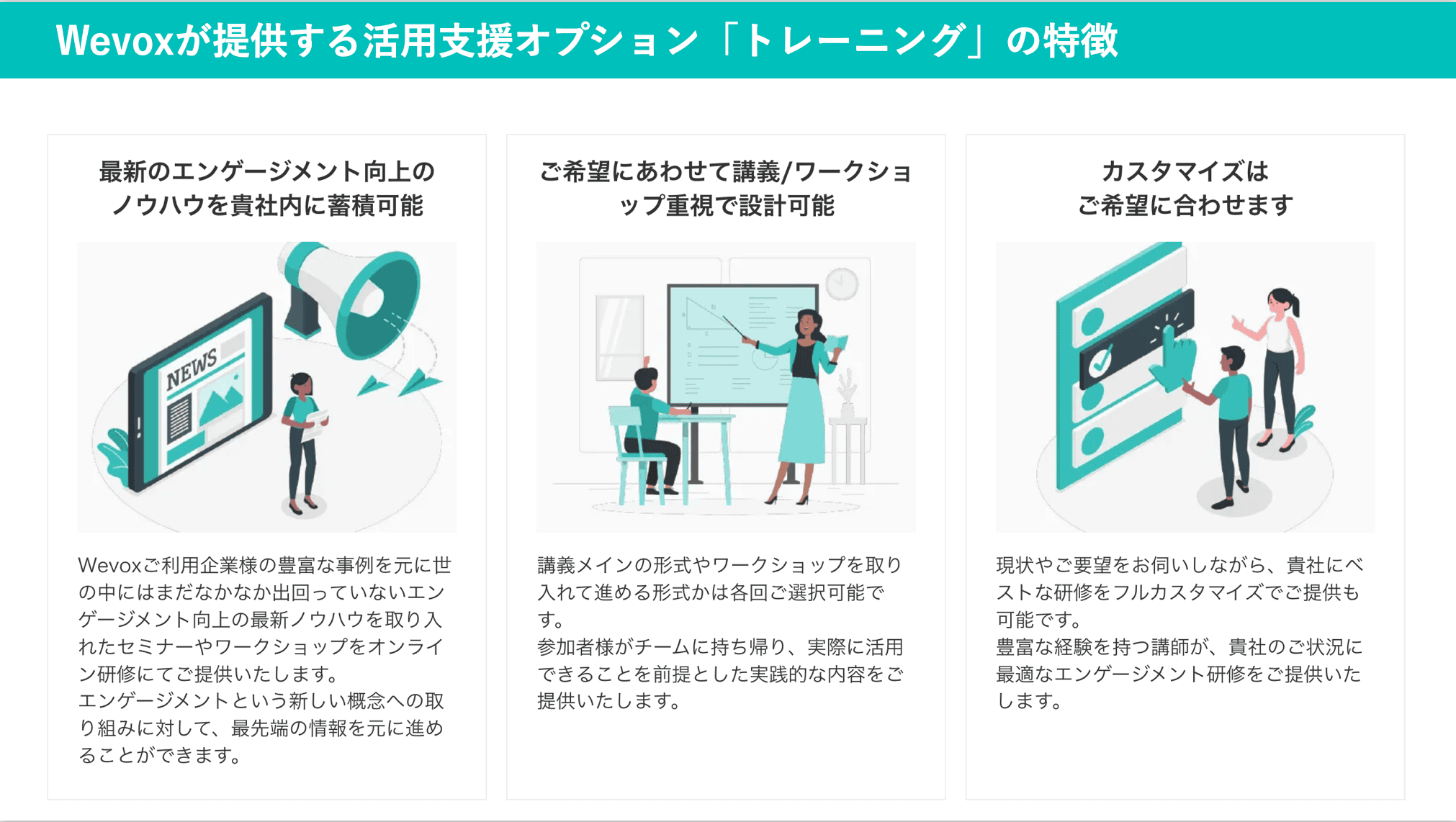 Wevoxが提供する活用支援オプション「トレーニング」の特徴

最新のエンゲージメント向上のノウハウを貴社内に蓄積可能

NEWS

Wevoxご利用企業様の豊富な事例を元に世の中にはまだなかなか出回っていないエンゲージメント向上の最新ノウハウを取り入れたセミナーやワークショップをオンライン研修にてご提供いたします。
エンゲージメントという新しい概念への取り組みに対して、最先端の情報を元に進めることができます。

ご希望にあわせて講義/ワークショップ重視で設計可能

講義メインの形式やワークショップを取り入れて進める形式かは各回ご選択可能です。
参加者様がチームに持ち帰り、実際に活用できることを前提とした実践的な内容をご提供いたします。

カスタマイズはご希望に合わせます

現状やご要望をお伺いしながら、貴社にベストな研修をフルカスタマイズでご提供も可能です。
豊富な経験を持つ講師が、貴社のご状況に最適なエンゲージメント研修をご提供いたします。